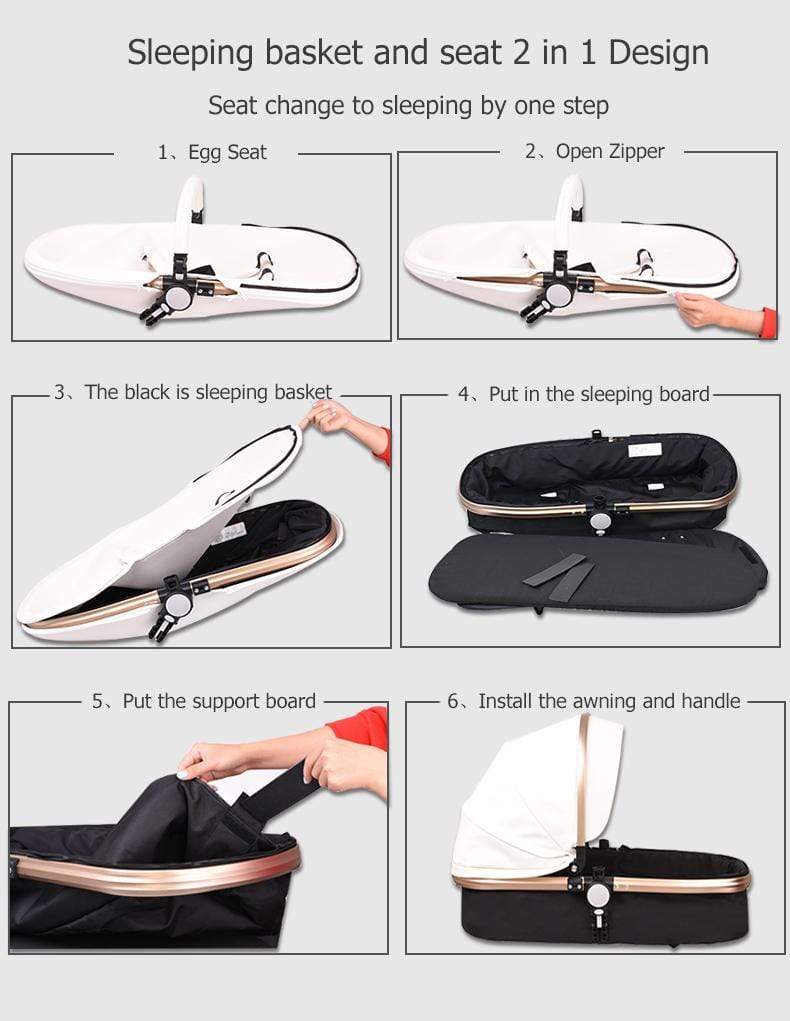 Sleeping basket and seat 2 in 1 Design

Seat change to sleeping by one step

1、Egg Seat

2、Open Zipper

3、The black is sleeping basket

4、Put in the sleeping board

5、Put the support board

6、Install the awning and handle